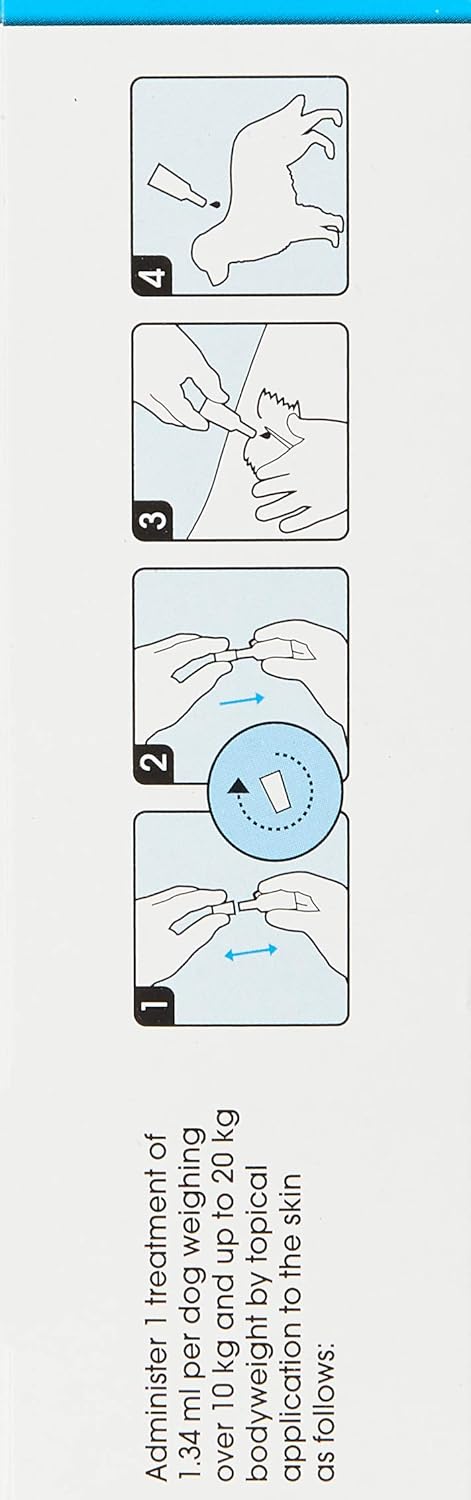 Administer 1 treatment of 1.34 ml per dog weighing over 10 kg and up to 20 kg bodyweight by topical application to the skin as follows:

1

2

3

4