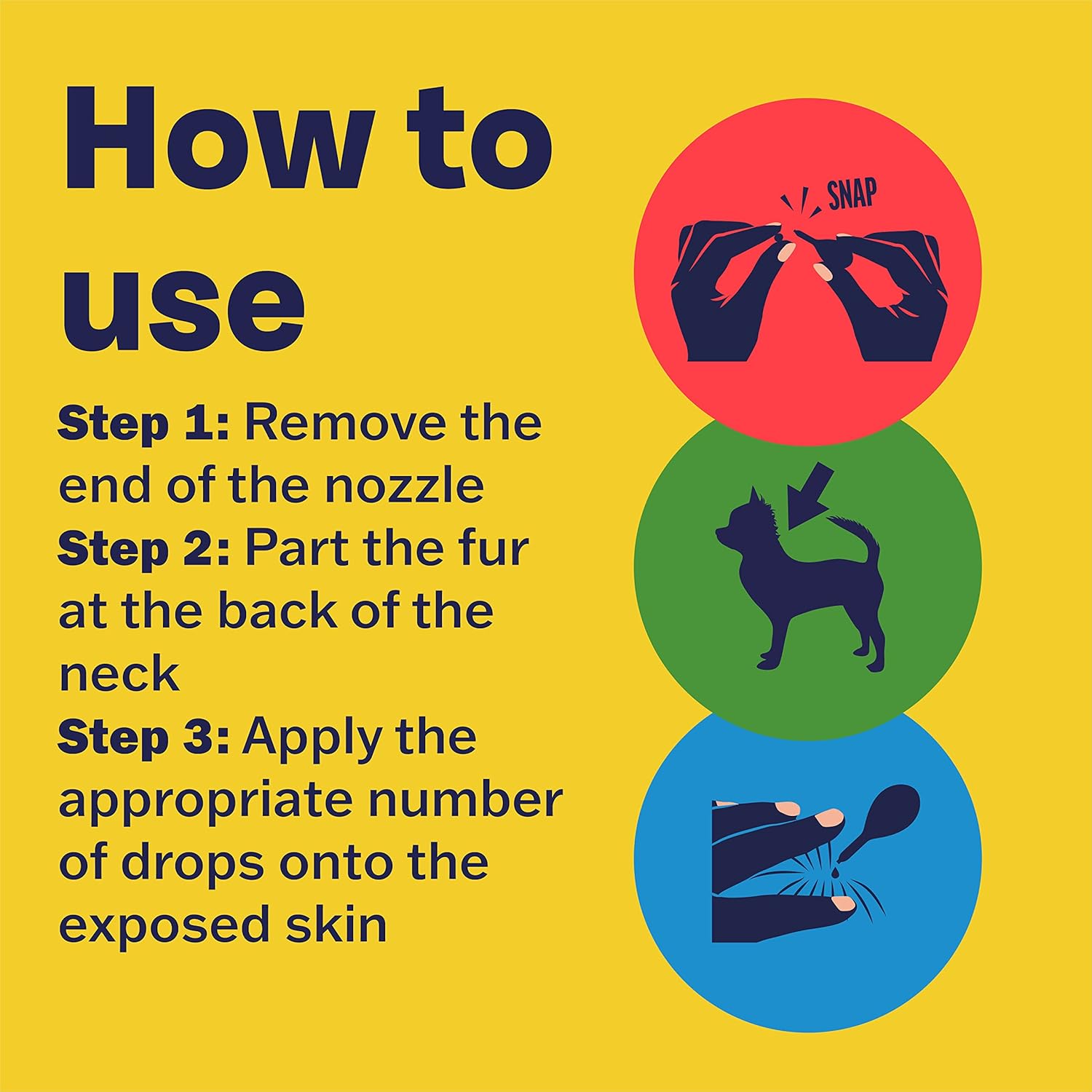 How to use

Step 1: Remove the end of the nozzle
Step 2: Part the fur at the back of the neck
Step 3: Apply the appropriate number of drops onto the exposed skin

SNAP